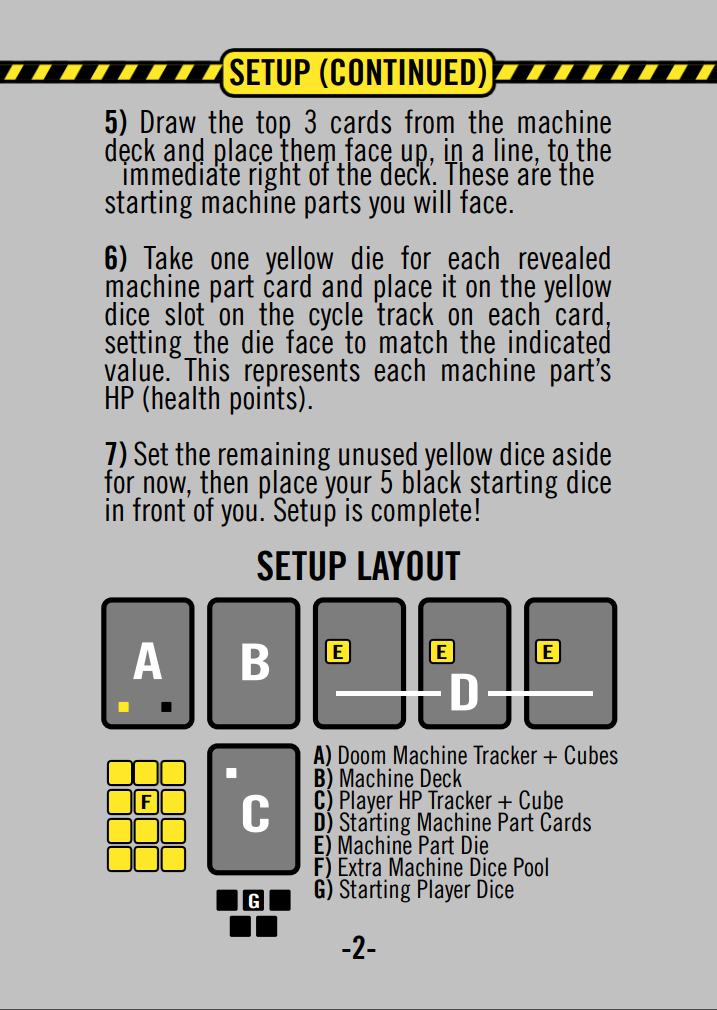 SETUP (CONTINUED)

5) Draw the top 3 cards from the machine deck and place them face up, in a line, to the immediate right of the deck. These are the starting machine parts you will face.

6) Take one yellow die for each revealed machine part card and place it on the yellow dice slot on the cycle track on each card, setting the die face to match the indicated value. This represents each machine part's HP (health points).

7) Set the remaining unused yellow dice aside for now, then place your 5 black starting dice in front of you. Setup is complete!

SETUP LAYOUT

A

B

E

E

E

D

F

C

G

A) Doom Machine Tracker + Cubes
B) Machine Deck
C) Player HP Tracker + Cube
D) Starting Machine Part Cards
E) Machine Part Die
F) Extra Machine Dice Pool
G) Starting Player Dice

-2-